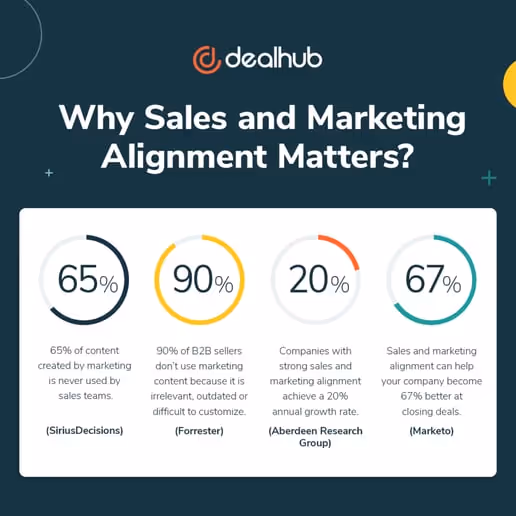 dealhub

Why Sales and Marketing Alignment Matters?

65%

65% of content created by marketing is never used by sales teams.

(SiriusDecisions)

90%

90% of B2B sellers don't use marketing content because it is irrelevant, outdated or difficult to customize.

(Forrester)

20%

Companies with strong sales and marketing alignment achieve a 20% annual growth rate.

(Aberdeen Research Group)

67%

Sales and marketing alignment can help your company become 67% better at closing deals.

(Marketo)